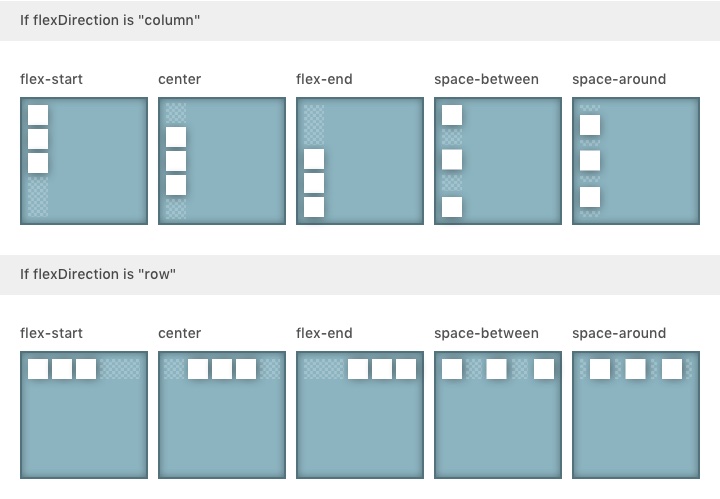 If flexDirection is "column"

flex-start

center

flex-end

space-between

space-around

If flexDirection is "row"

flex-start

center

flex-end

space-between

space-around